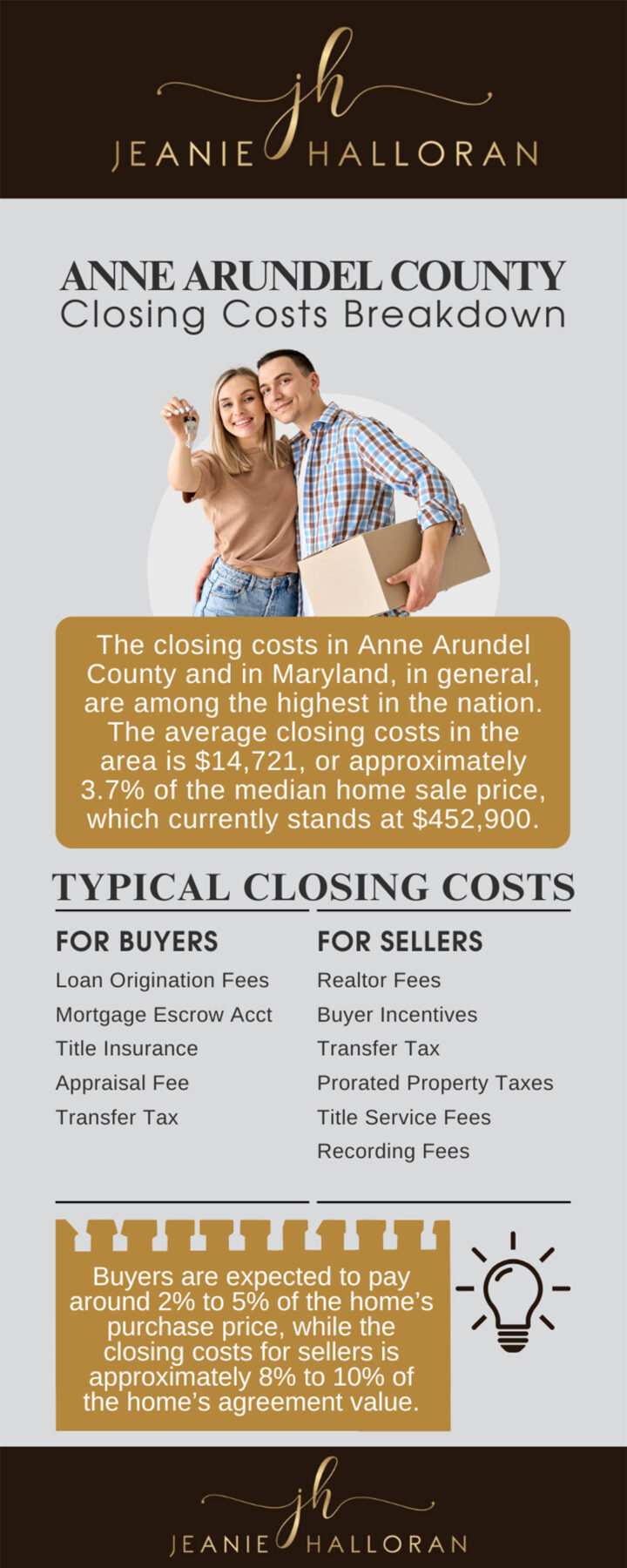 jh
JEANIE HALLORAN

ANNE ARUNDEL COUNTY
Closing Costs Breakdown

The closing costs in Anne Arundel County and in Maryland, in general, are among the highest in the nation. The average closing costs in the area is $14,721, or approximately 3.7% of the median home sale price, which currently stands at $452,900.

TYPICAL CLOSING COSTS

FOR BUYERS
Loan Origination Fees
Mortgage Escrow Acct
Title Insurance
Appraisal Fee
Transfer Tax

FOR SELLERS
Realtor Fees
Buyer Incentives
Transfer Tax
Prorated Property Taxes
Title Service Fees
Recording Fees

Buyers are expected to pay around 2% to 5% of the home's purchase price, while the closing costs for sellers is approximately 8% to 10% of the home's agreement value.

jh
JEANIE HALLORAN